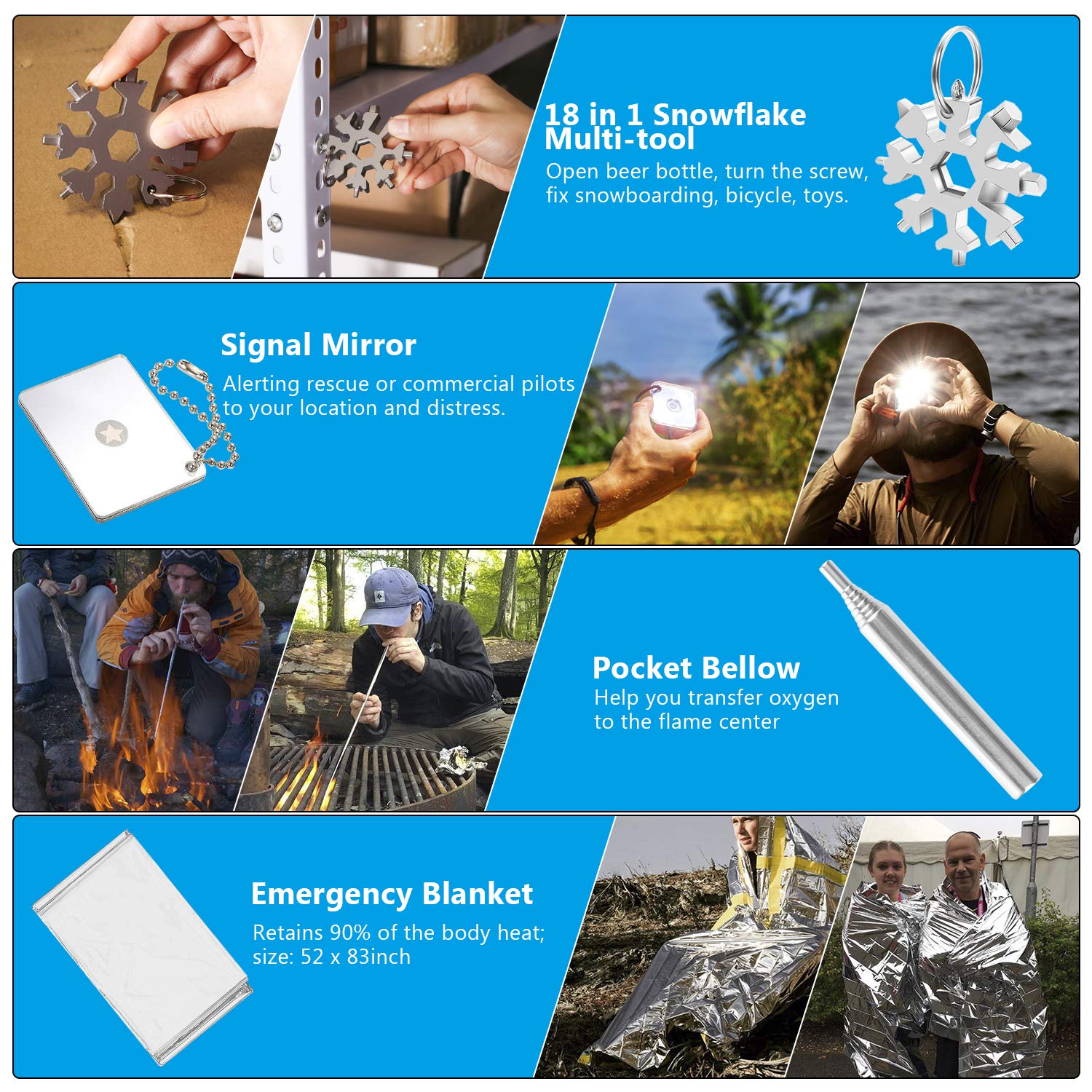 18 in 1 Snowflake Multi-tool
Open beer bottle, turn the screw, fix snowboarding, bicycle, toys.

Signal Mirror
Alerting rescue or commercial pilots to your location and distress.

Pocket Bellow
Help you transfer oxygen to the flame center

Emergency Blanket
Retains 90% of the body heat; size: 52 x 83inch