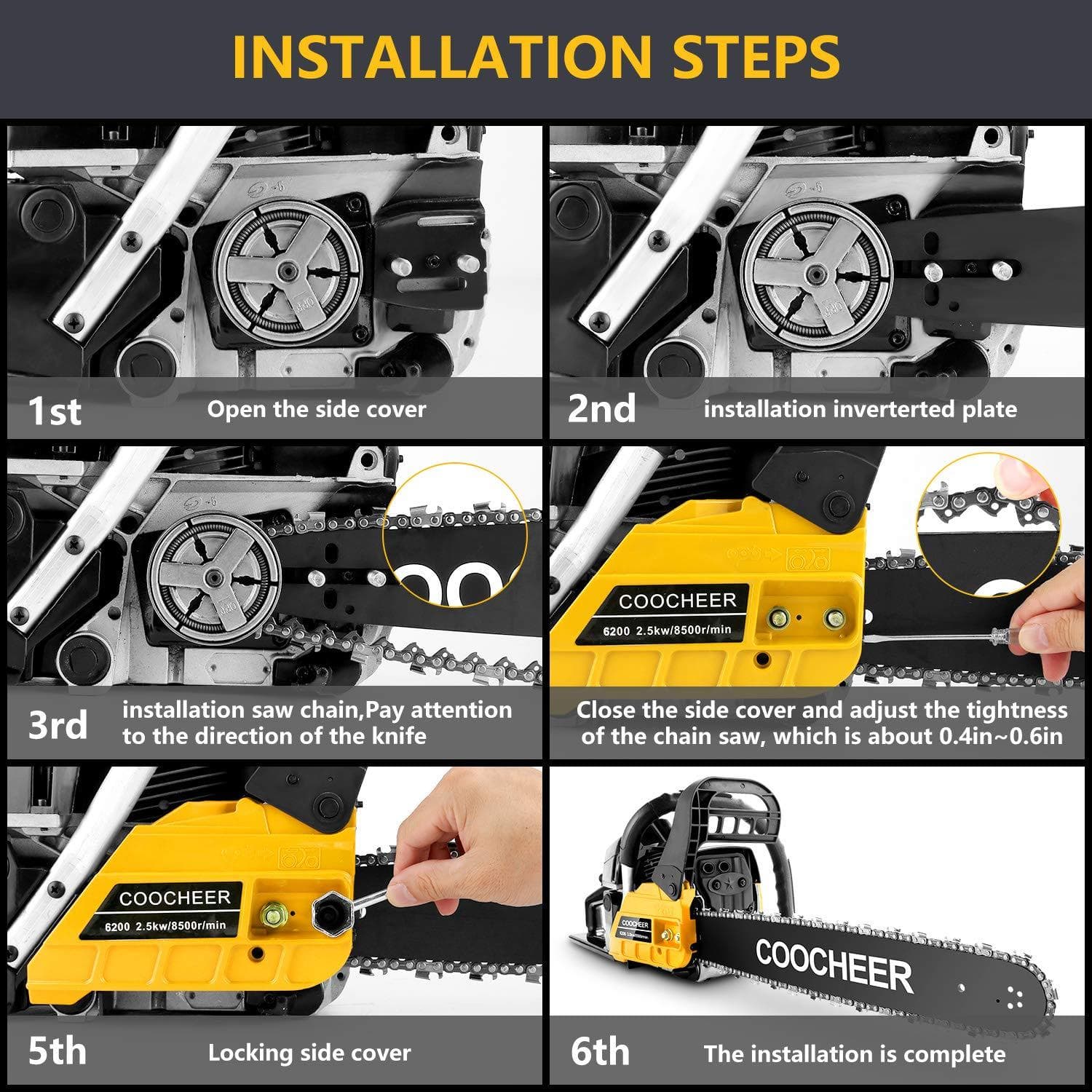 INSTALLATION STEPS

1st Open the side cover

2nd installation inverterted plate

3rd installation saw chain,Pay attention to the direction of the knife

COOCHEER
6200 2.5kw/8500r/min

Close the side cover and adjust the tightness of the chain saw, which is about 0.4in~0.6in

COOCHEER
6200 2.5kw/8500r/min

5th Locking side cover

COOCHEER
COOCHEER

6th The installation is complete