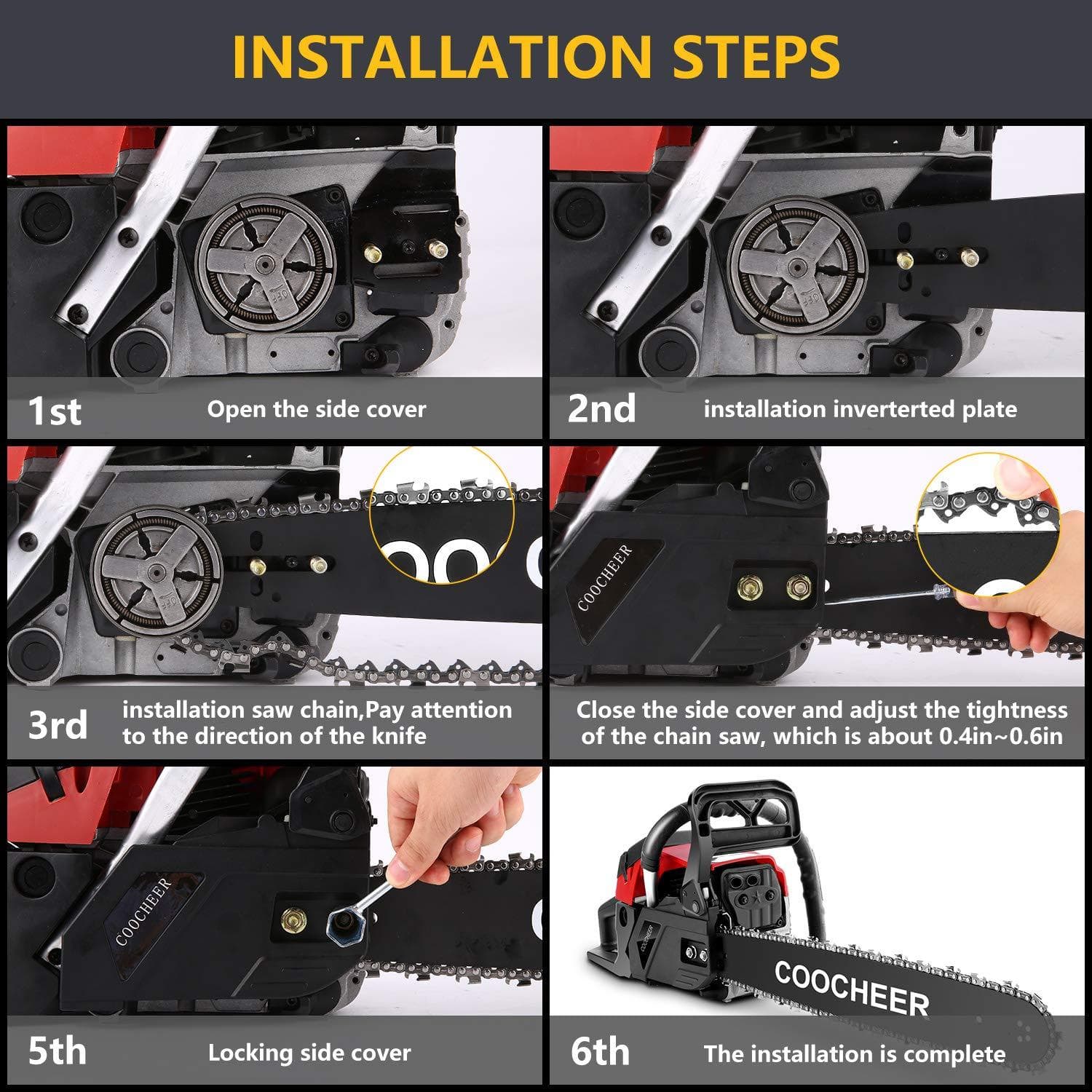 INSTALLATION STEPS

OFF

1st Open the side cover

OFF

2nd installation inverterted plate

OFF

3rd installation saw chain,Pay attention to the direction of the knife

COOCHEER

Close the side cover and adjust the tightness of the chain saw, which is about 0.4in~0.6in

COOCHEER

5th Locking side cover

COOCHEER

COOCHEER

6th The installation is complete