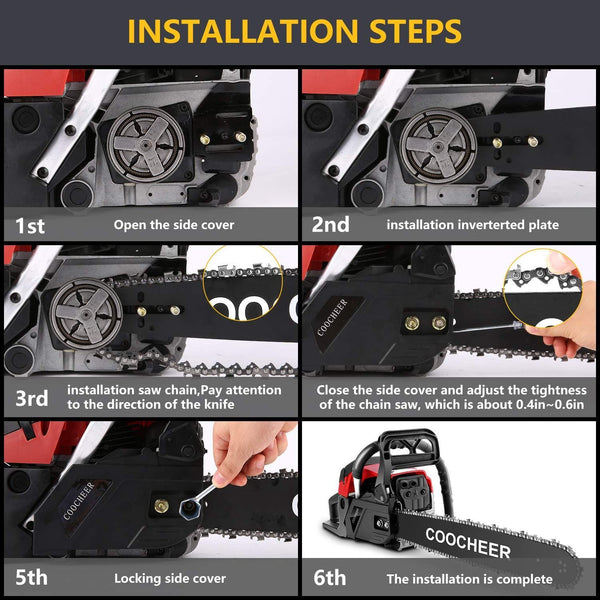 INSTALLATION STEPS

1st Open the side cover

2nd installation inverterted plate

3rd installation saw chain,Pay attention to the direction of the knife

COOCHEER

Close the side cover and adjust the tightness of the chain saw, which is about 0.4in~0.6in

COOCHEER

5th Locking side cover

COOCHEER

6th The installation is complete