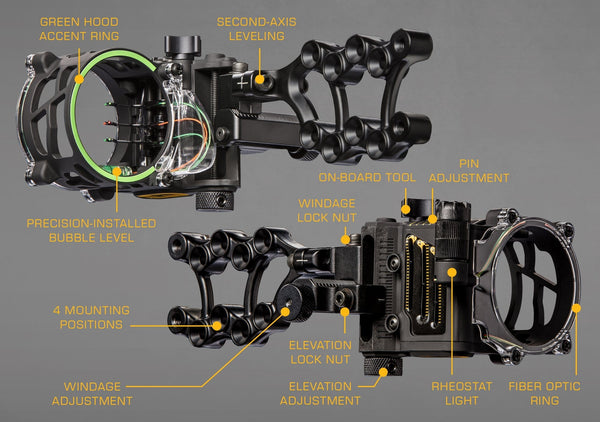 GREEN HOOD ACCENT RING

SECOND-AXIS LEVELING

PRECISION-INSTALLED BUBBLE LEVEL

ON-BOARD TOOL

PIN ADJUSTMENT

WINDAGE LOCK NUT

4 MOUNTING POSITIONS

ELEVATION LOCK NUT

WINDAGE ADJUSTMENT

ELEVATION ADJUSTMENT

RHEOSTAT LIGHT

FIBER OPTIC RING